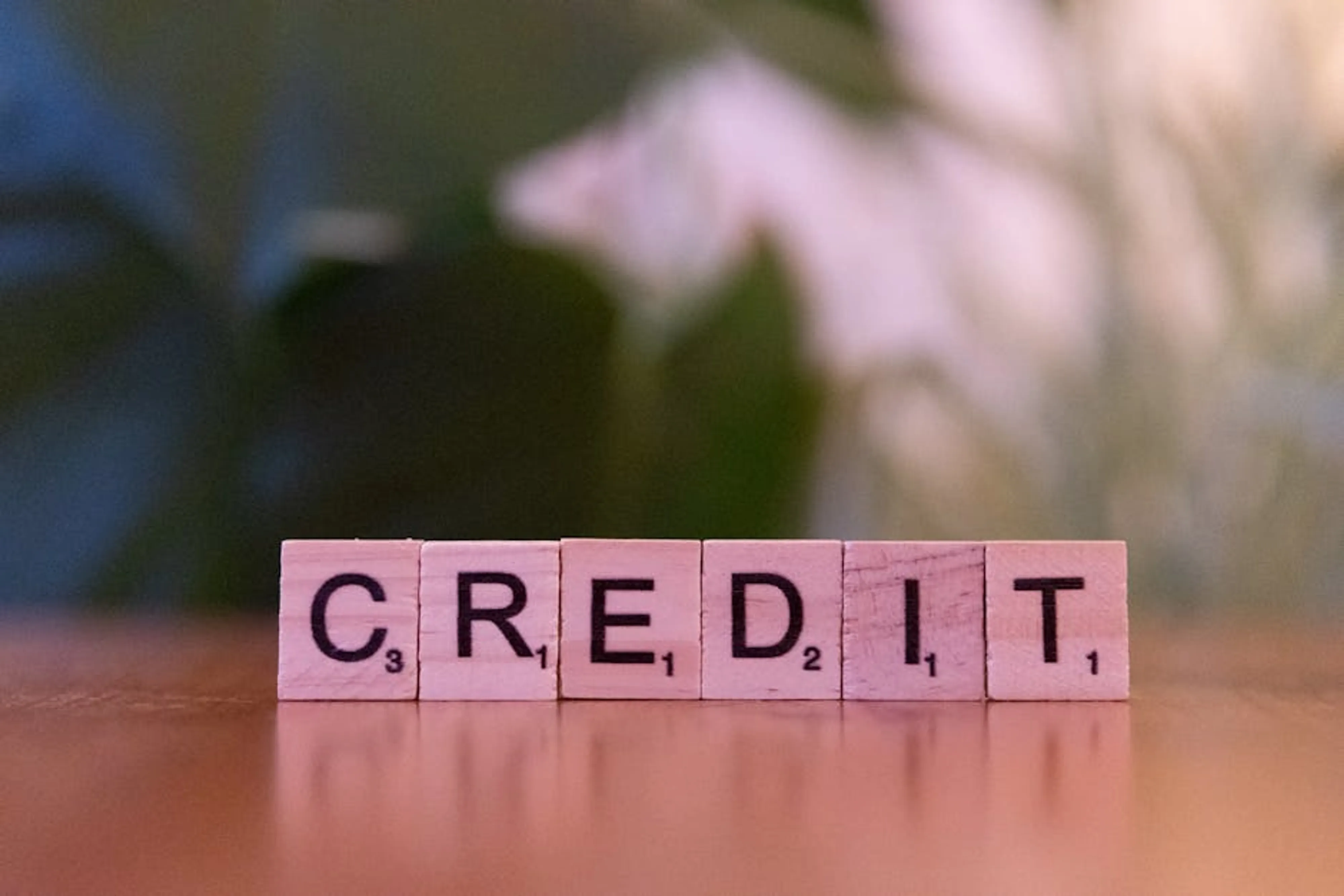 C3 R1 E1 D2 I1 T1